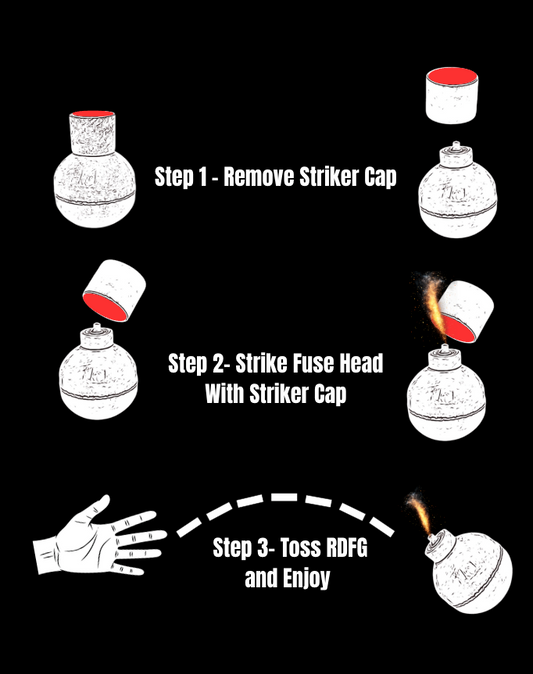 Step 1 - Remove Striker Cap

Step 2- Strike Fuse Head With Striker Cap

Step 3- Toss RDFG and Enjoy